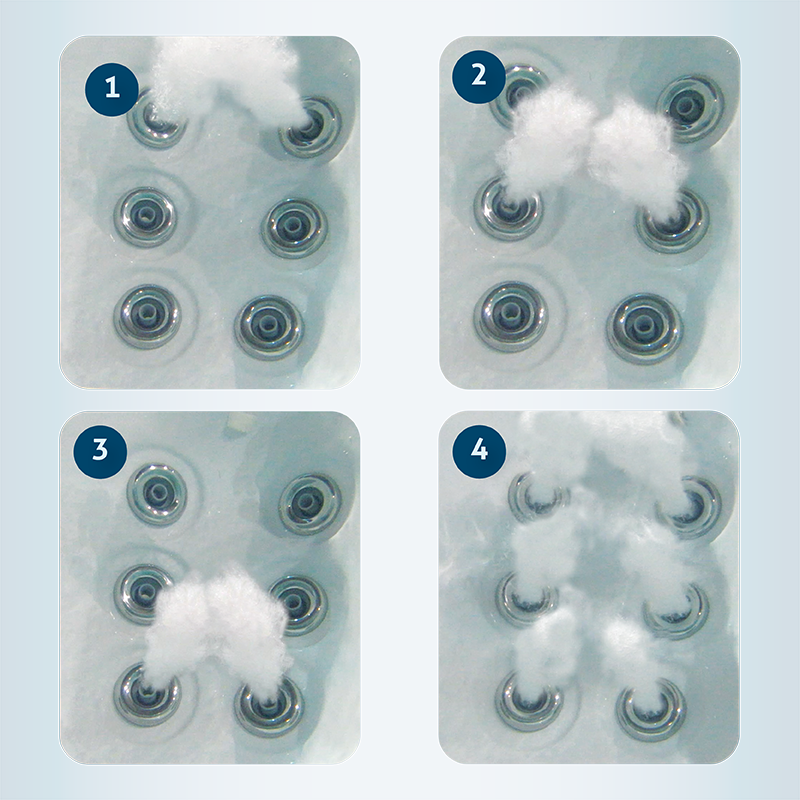 1

2

3

4